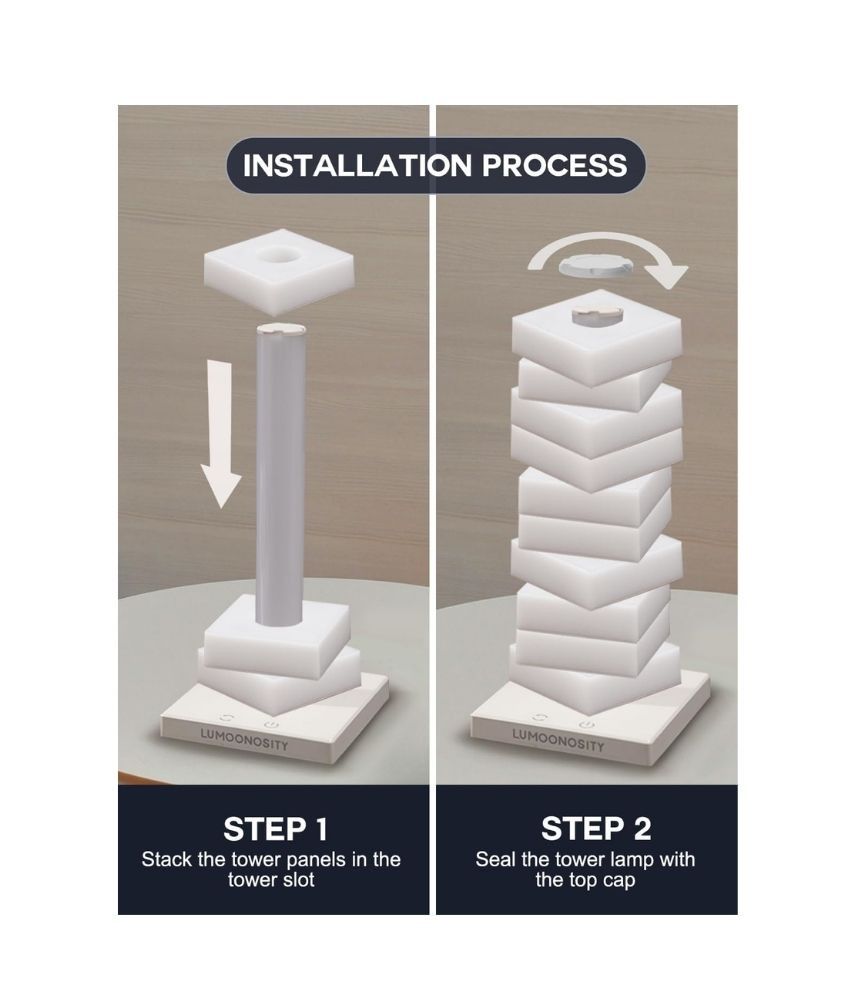 INSTALLATION PROCESS

LUMOONOSITY

STEP 1
Stack the tower panels in the tower slot

LUMOONOSITY

STEP 2
Seal the tower lamp with the top cap