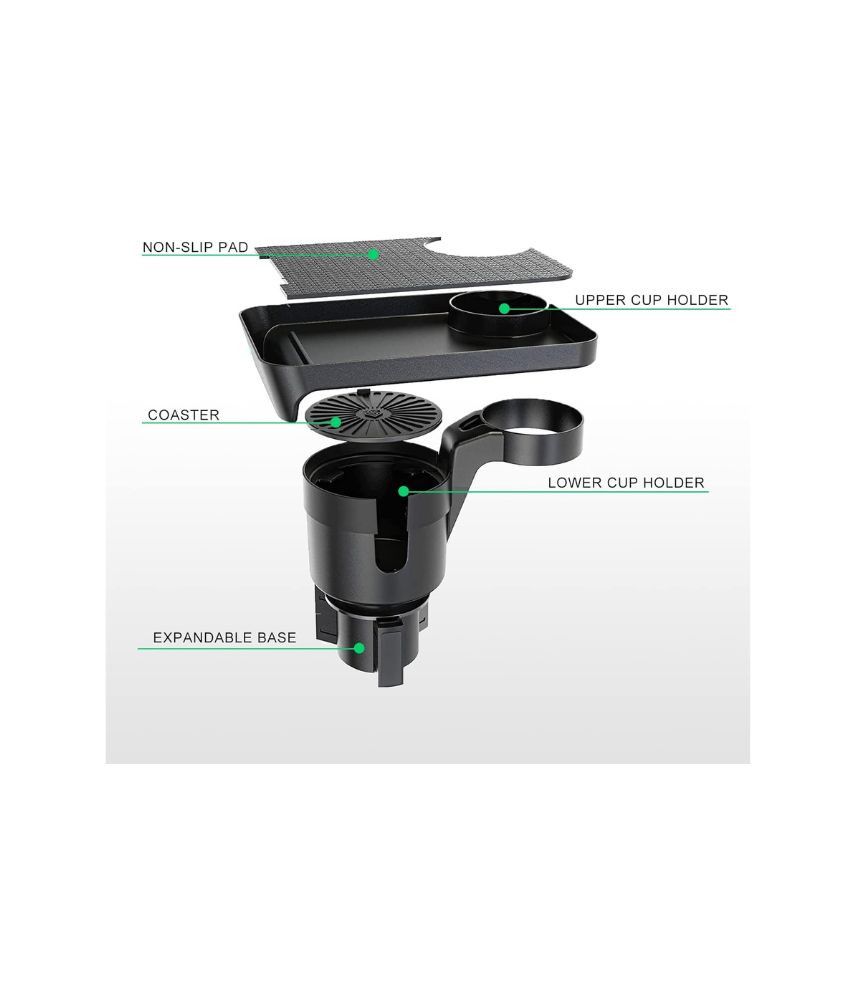 NON-SLIP PAD

UPPER CUP HOLDER

COASTER

LOWER CUP HOLDER

EXPANDABLE BASE