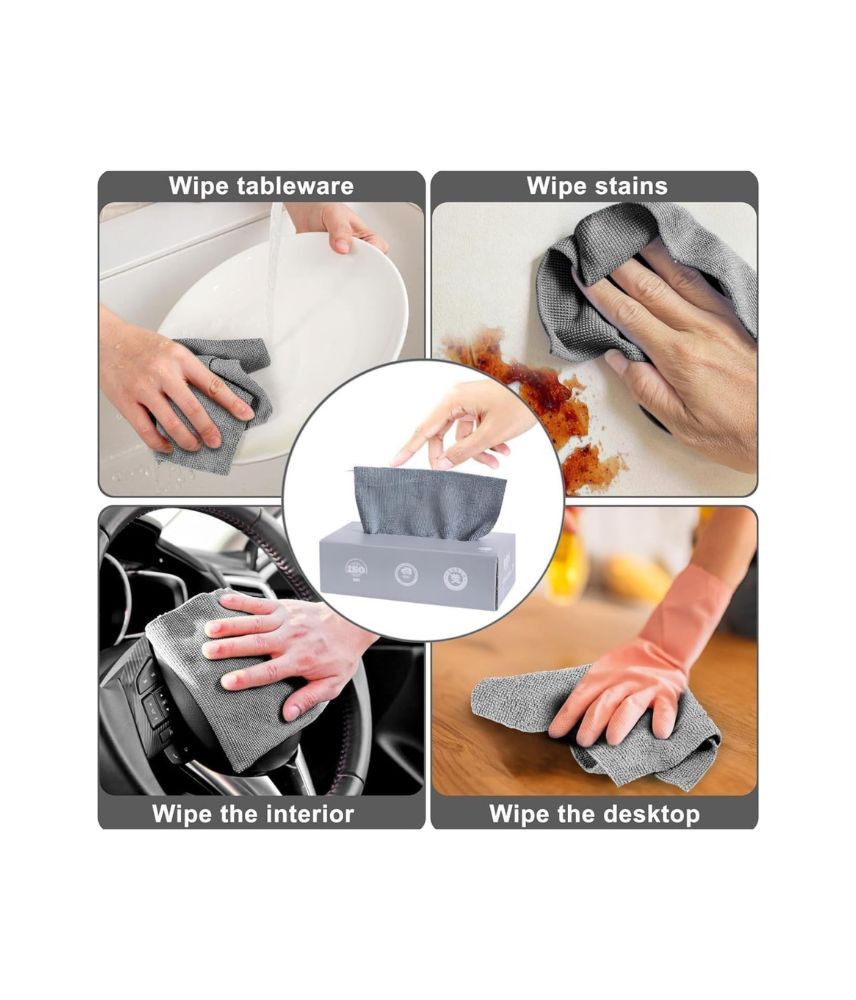 Wipe tableware

Wipe stains

Wipe the interior

Wipe the desktop