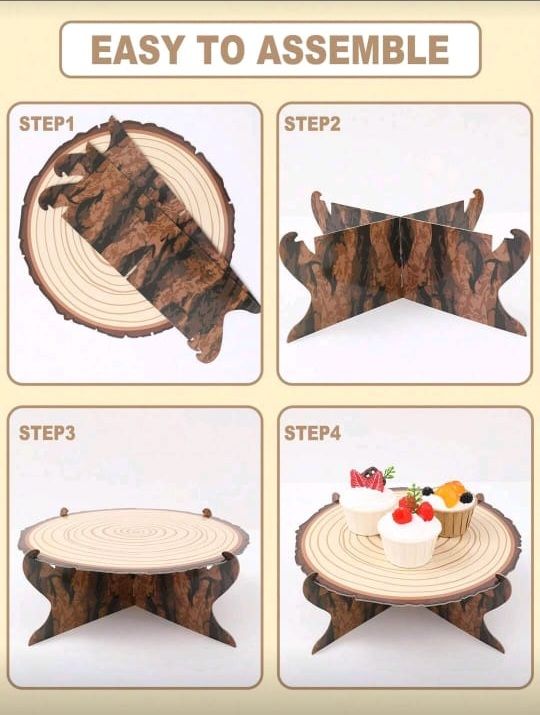 EASY TO ASSEMBLE

STEP1

STEP2

STEP3

STEP4