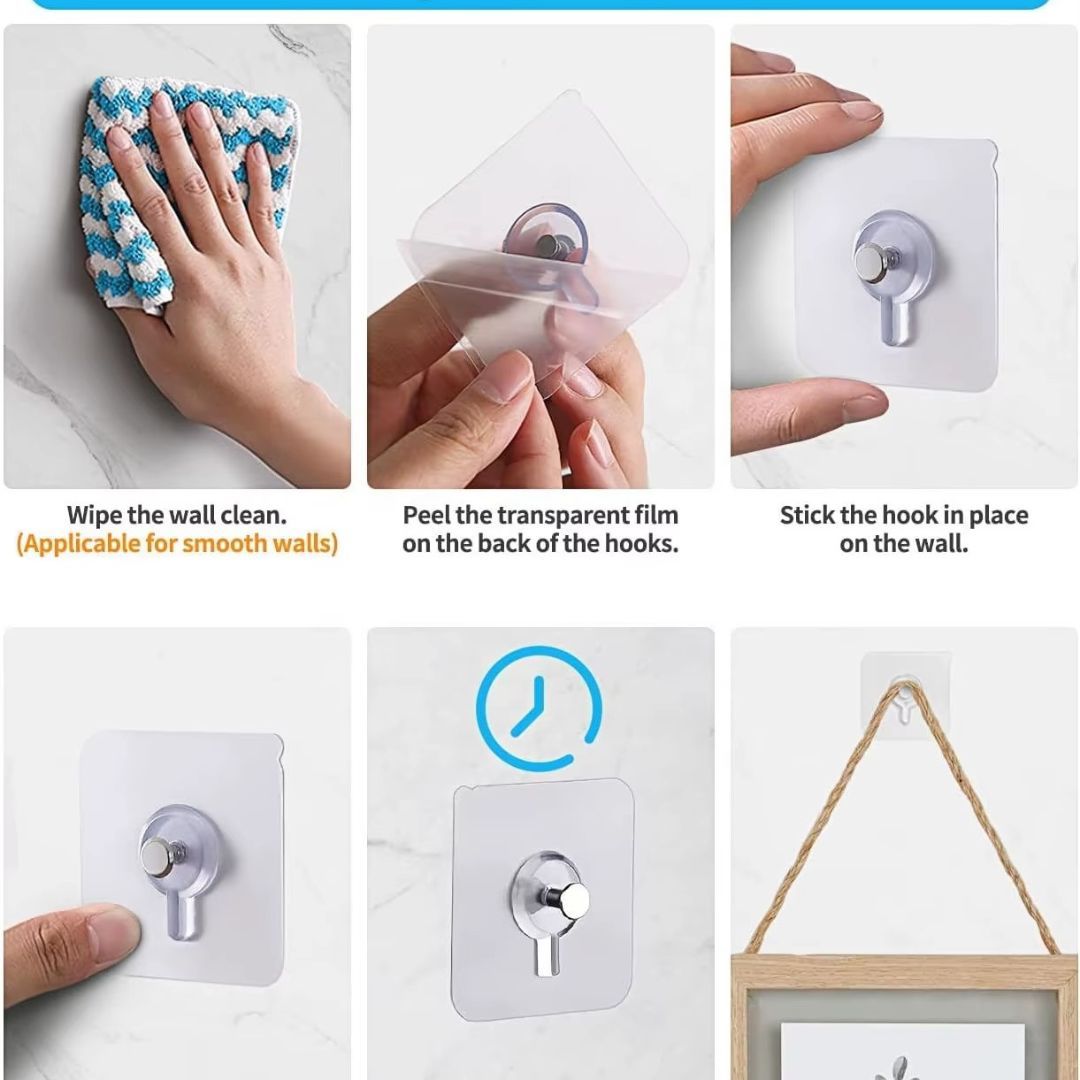 Wipe the wall clean.
(Applicable for smooth walls)

Peel the transparent film on the back of the hooks.

Stick the hook in place on the wall.