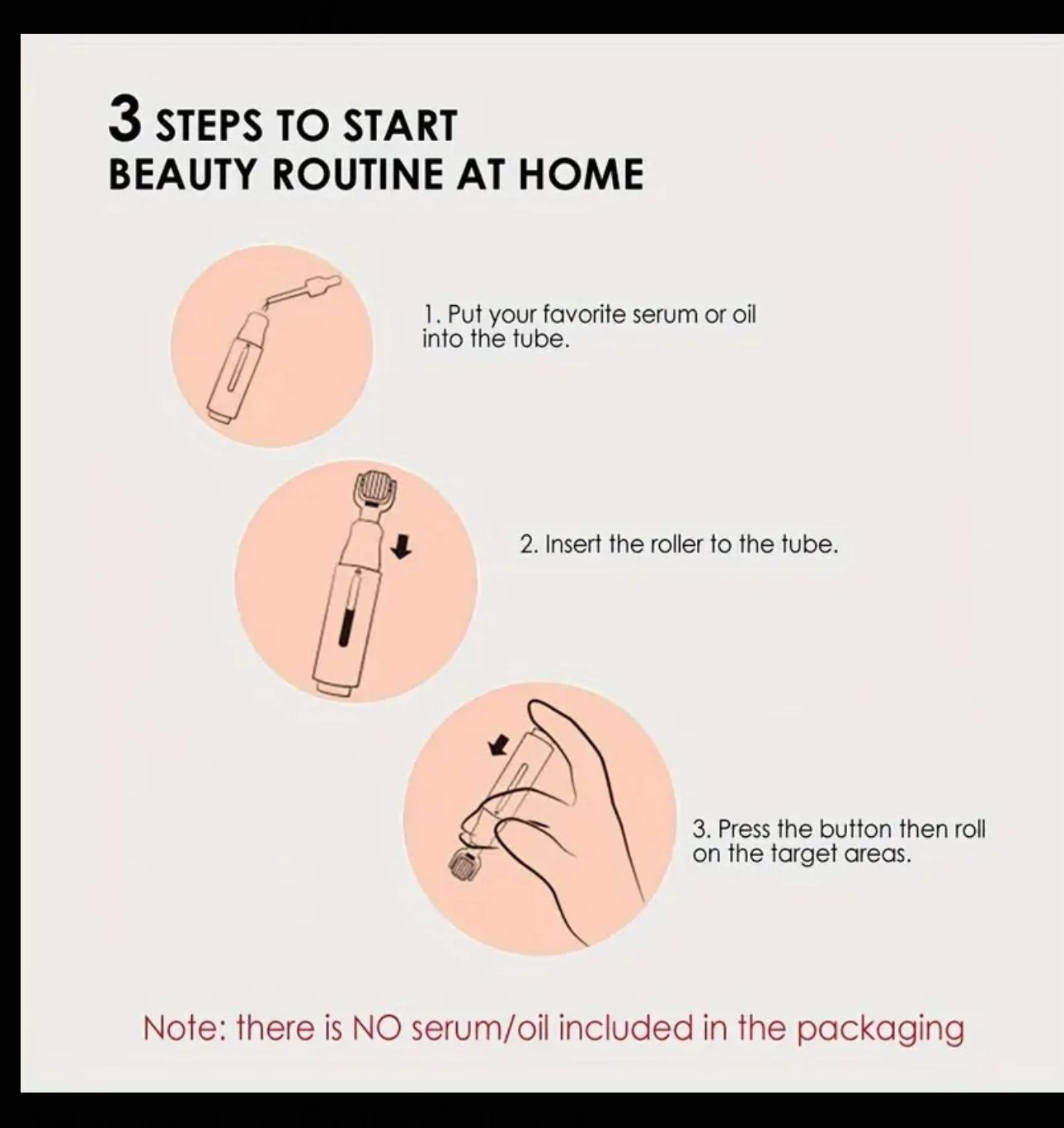 3 STEPS TO START
BEAUTY ROUTINE AT HOME

1. Put your favorite serum or oil into the tube.

2. Insert the roller to the tube.

3. Press the button then roll on the target areas.

Note: there is NO serum/oil included in the packaging